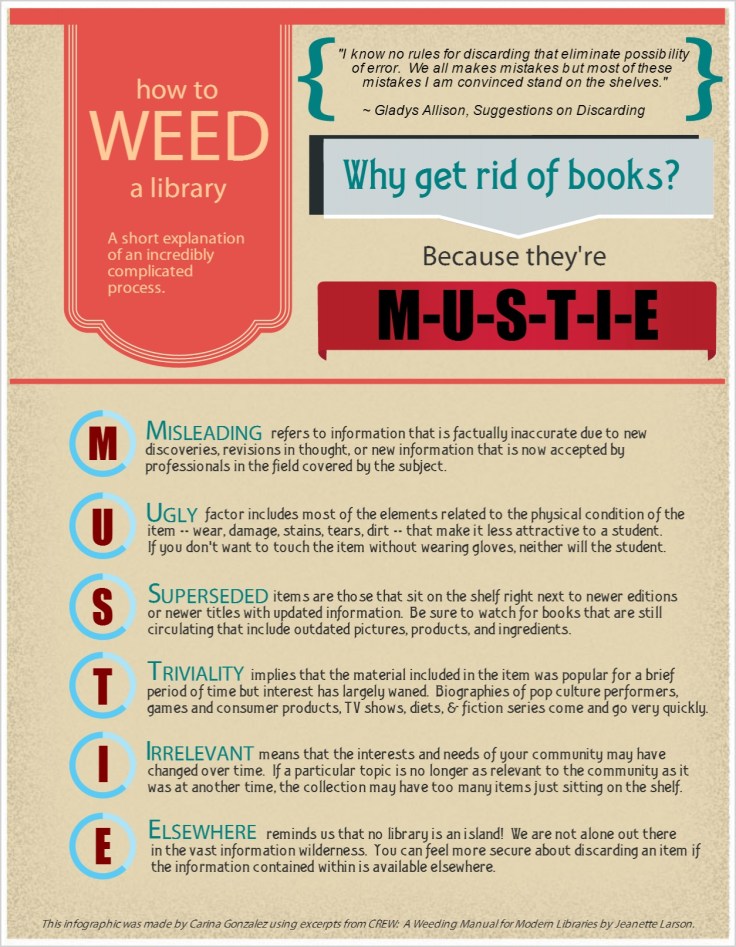 how to
WEED
a library

A short explanation of an incredibly complicated process.

"I know no rules for discarding that eliminate possibility of error. We all makes mistakes but most of these mistakes I am convinced stand on the shelves."
~ Gladys Allison, Suggestions on Discarding

Why get rid of books?

Because they're

M-U-S-T-I-E

M
MISLEADING refers to information that is factually inaccurate due to new discoveries, revisions in thought, or new information that is now accepted by professionals in the field covered by the subject.

U
UGLY factor includes most of the elements related to the physical condition of the item -- wear, damage, stains, tears, dirt -- that make it less attractive to a student. If you don't want to touch the item without wearing gloves, neither will the student.

S
SUPERSEDED items are those that sit on the shelf right next to newer editions or newer titles with updated information. Be sure to watch for books that are still circulating that include outdated pictures, products, and ingredients.

T
TRIVIALITY implies that the material included in the item was popular for a brief period of time but interest has largely waned. Biographies of pop culture performers, games and consumer products, TV shows, diets, & fiction series come and go very quickly.

I
IRRELEVANT means that the interests and needs of your community may have changed over time. If a particular topic is no longer as relevant to the community as it was at another time, the collection may have too many items just sitting on the shelf.

E
ELSEWHERE reminds us that no library is an island! We are not alone out there in the vast information wilderness. You can feel more secure about discarding an item if the information contained within is available elsewhere.

This infographic was made by Carina Gonzalez using excerpts from CREW: A Weeding Manual for Modern Libraries by Jeanette Larson.